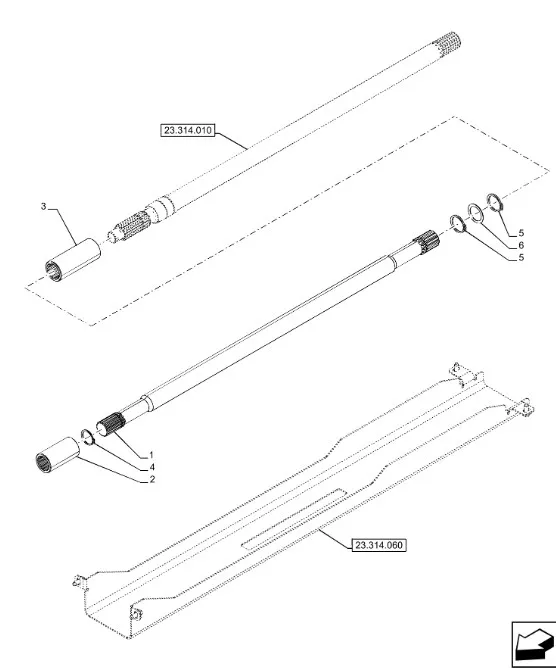 23.314.010

3

5

6

5

1

4

2

23.314.060